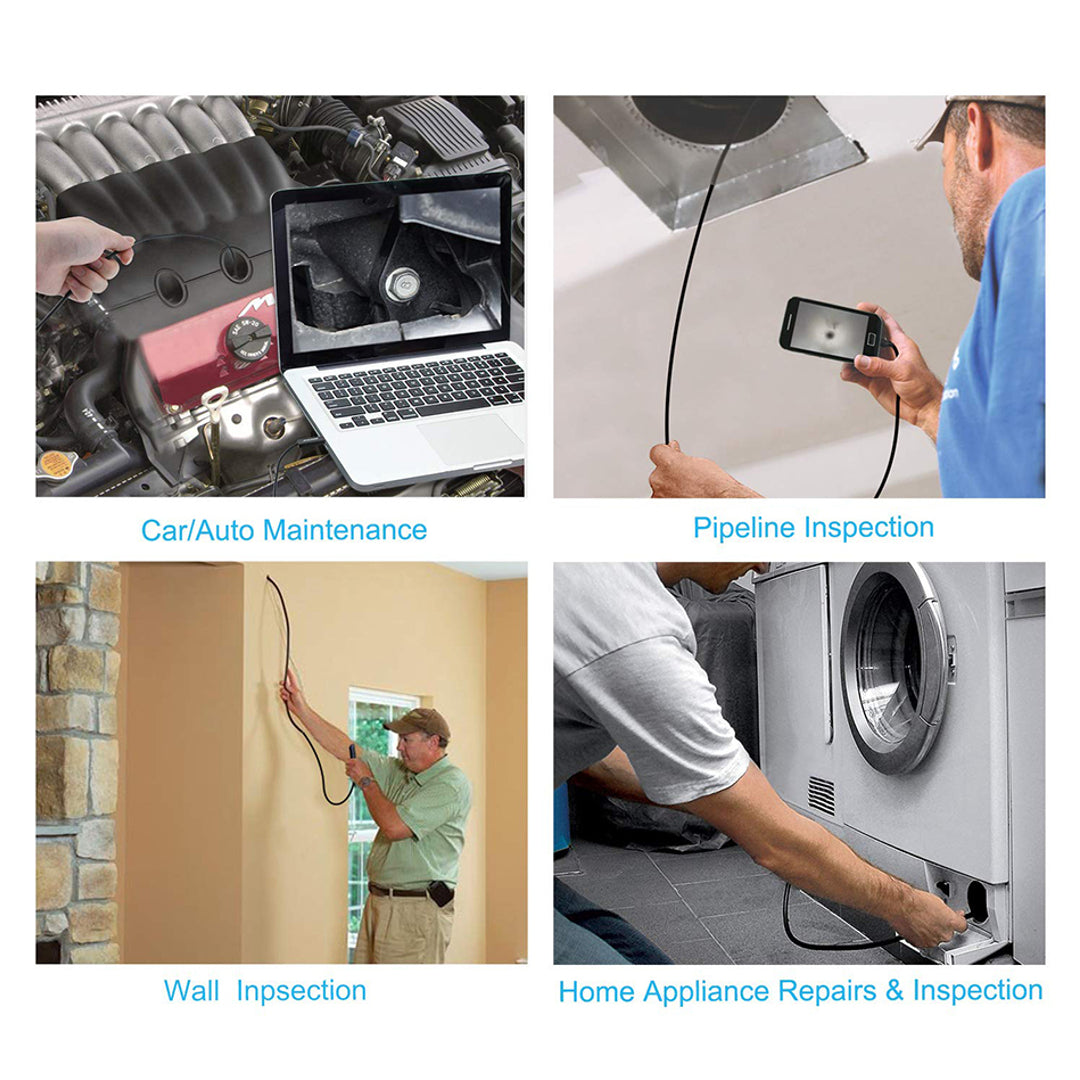 Car/Auto Maintenance

Pipeline Inspection

Wall Inpsection

Home Appliance Repairs & Inspection