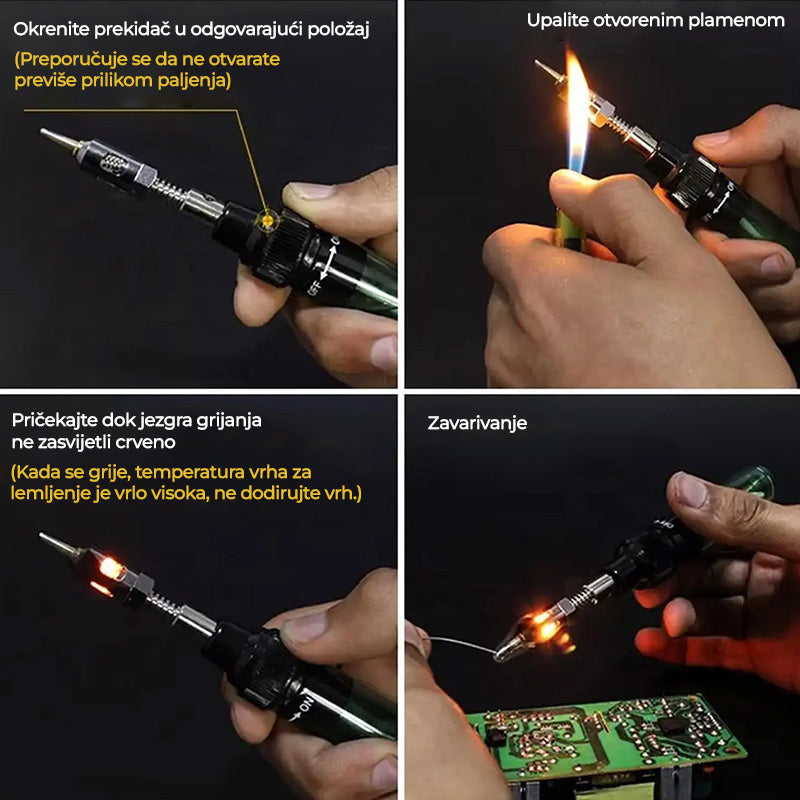 Okrenite prekidač u odgovarajući položaj

(Preporučuje se da ne otvarate previše prilikom paljenja)

OFF

Upalite otvorenim plamenom

Pričekajte dok jezgra grijanja ne zasvijetli crveno

(Kada se grije, temperatura vrha za lemljenje je vrlo visoka, ne dodirujte vrh.)

ON

Zavarivanje