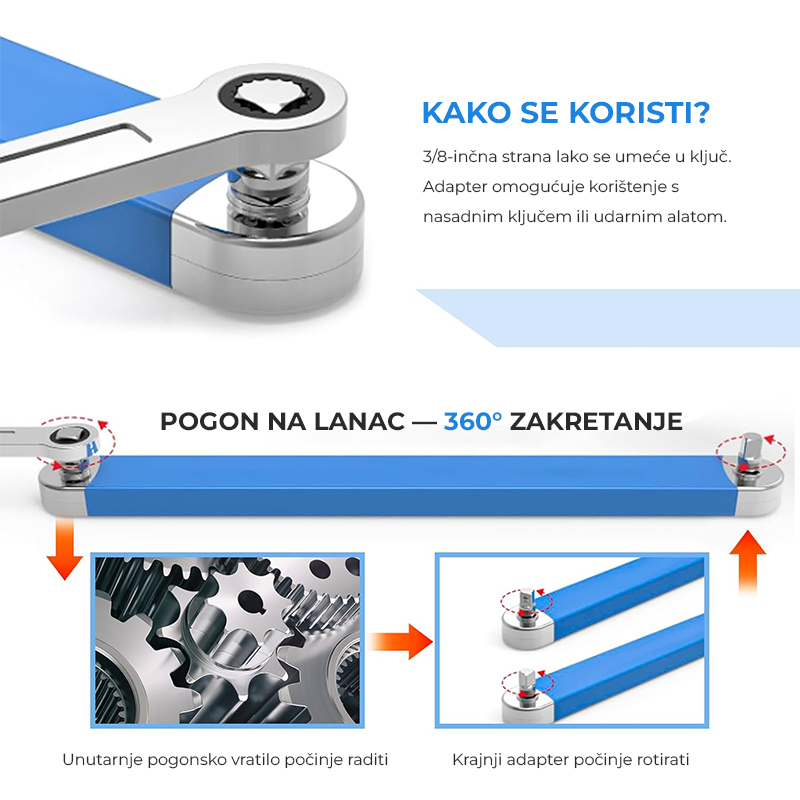 KAKO SE KORISTI?

3/8-inčna strana lako se umeće u ključ. Adapter omogućuje korištenje s nasadnim ključem ili udarnim alatom.

POGON NA LANAC — 360° ZAKRETANJE

Unutarnje pogonsko vratilo počinje raditi

Krajnji adapter počinje rotirati